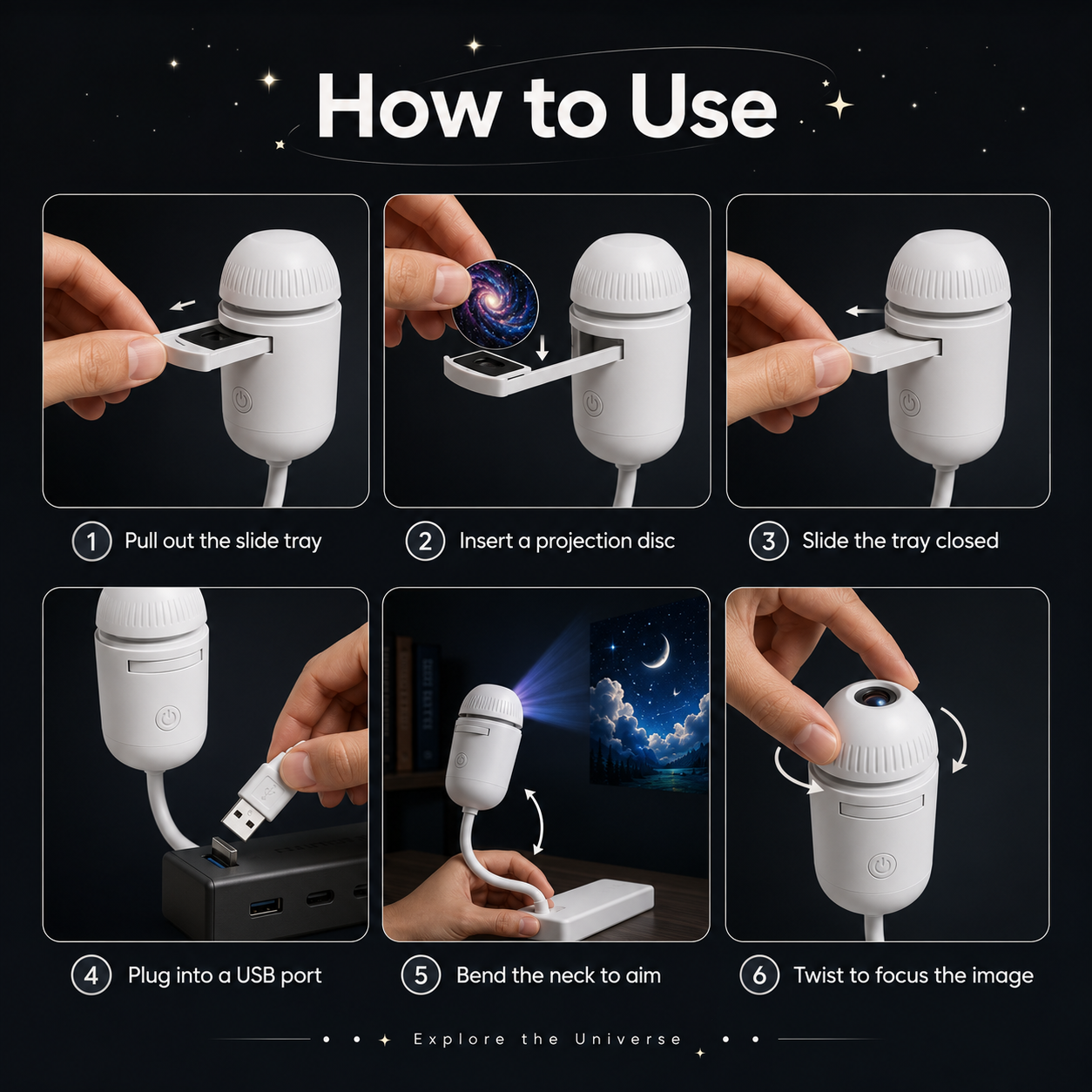 How to Use

1 Pull out the slide tray

2 Insert a projection disc

3 Slide the tray closed

4 Plug into a USB port

5 Bend the neck to aim

6 Twist to focus the image

Explore the Universe